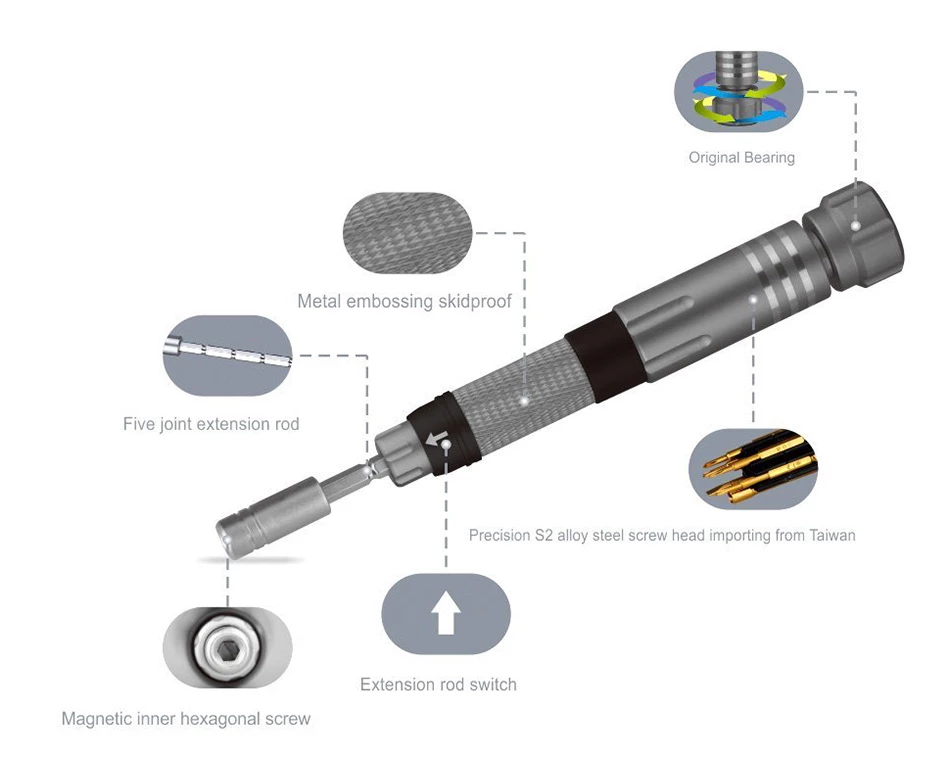 Original Bearing

Metal embossing skidproof

Five joint extension rod

Precision S2 alloy steel screw head importing from Taiwan

Extension rod switch

Magnetic inner hexagonal screw